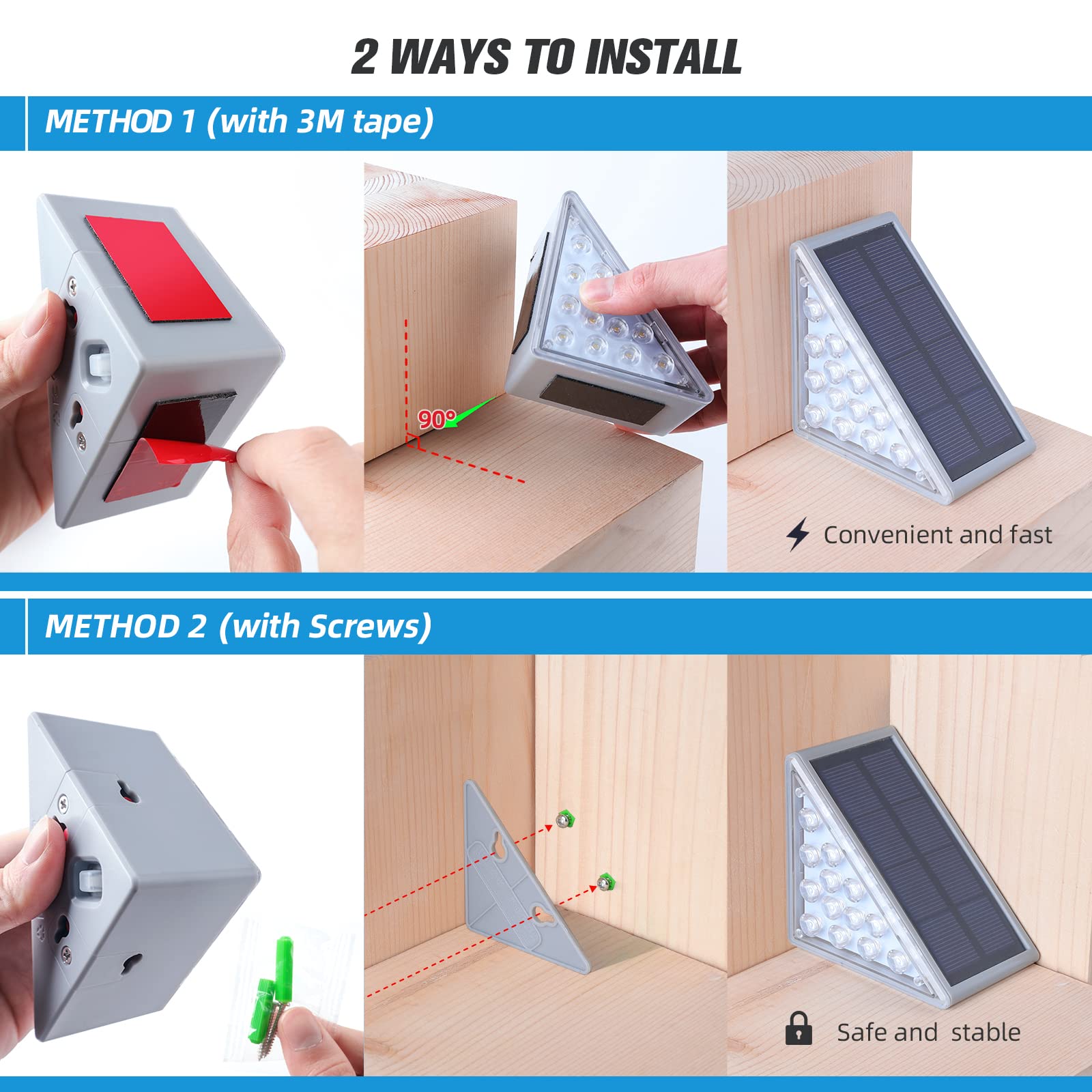 2 WAYS TO INSTALL

METHOD 1 (with 3M tape)

90°

Convenient and fast

METHOD 2 (with Screws)

Safe and stable