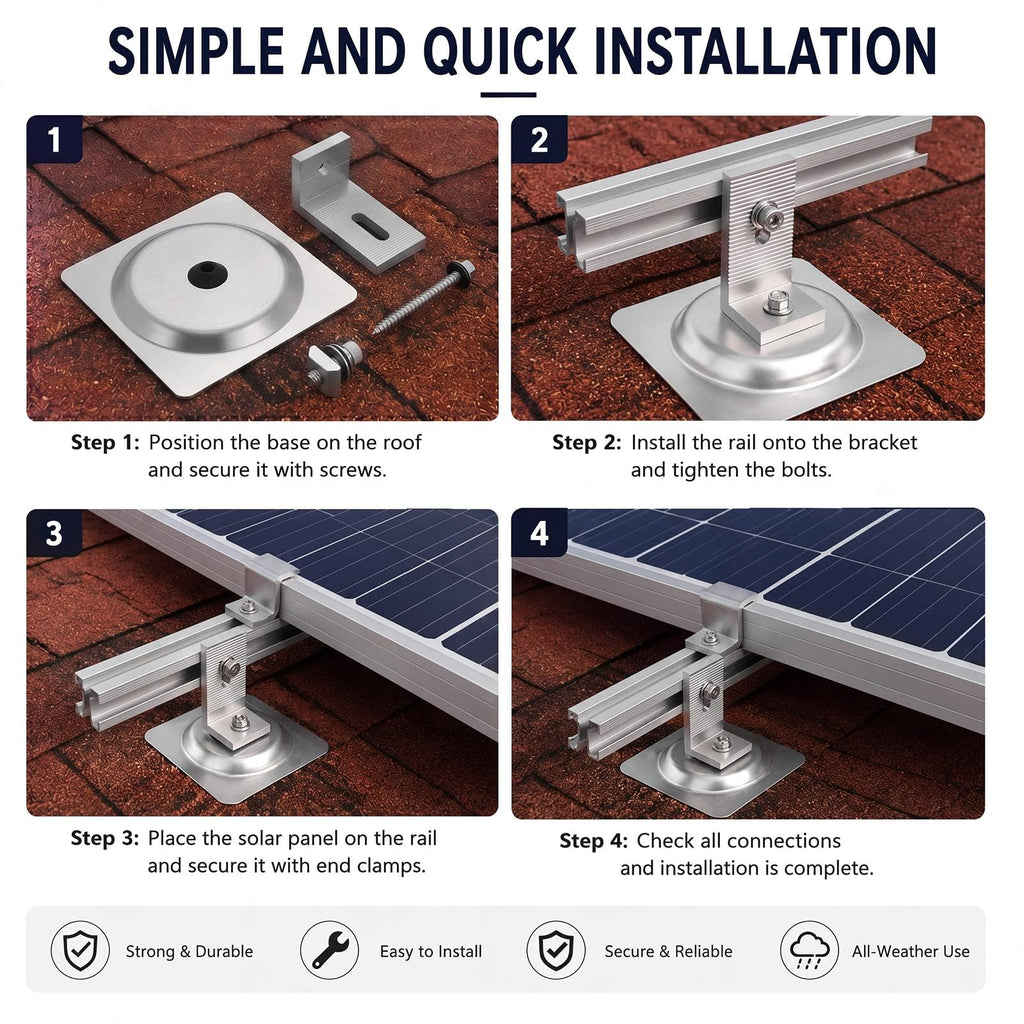 SIMPLE AND QUICK INSTALLATION

1

Step 1: Position the base on the roof and secure it with screws.

2

Step 2: Install the rail onto the bracket and tighten the bolts.

3

Step 3: Place the solar panel on the rail and secure it with end clamps.

4

Step 4: Check all connections and installation is complete.

Strong & Durable

Easy to Install

Secure & Reliable

All-Weather Use