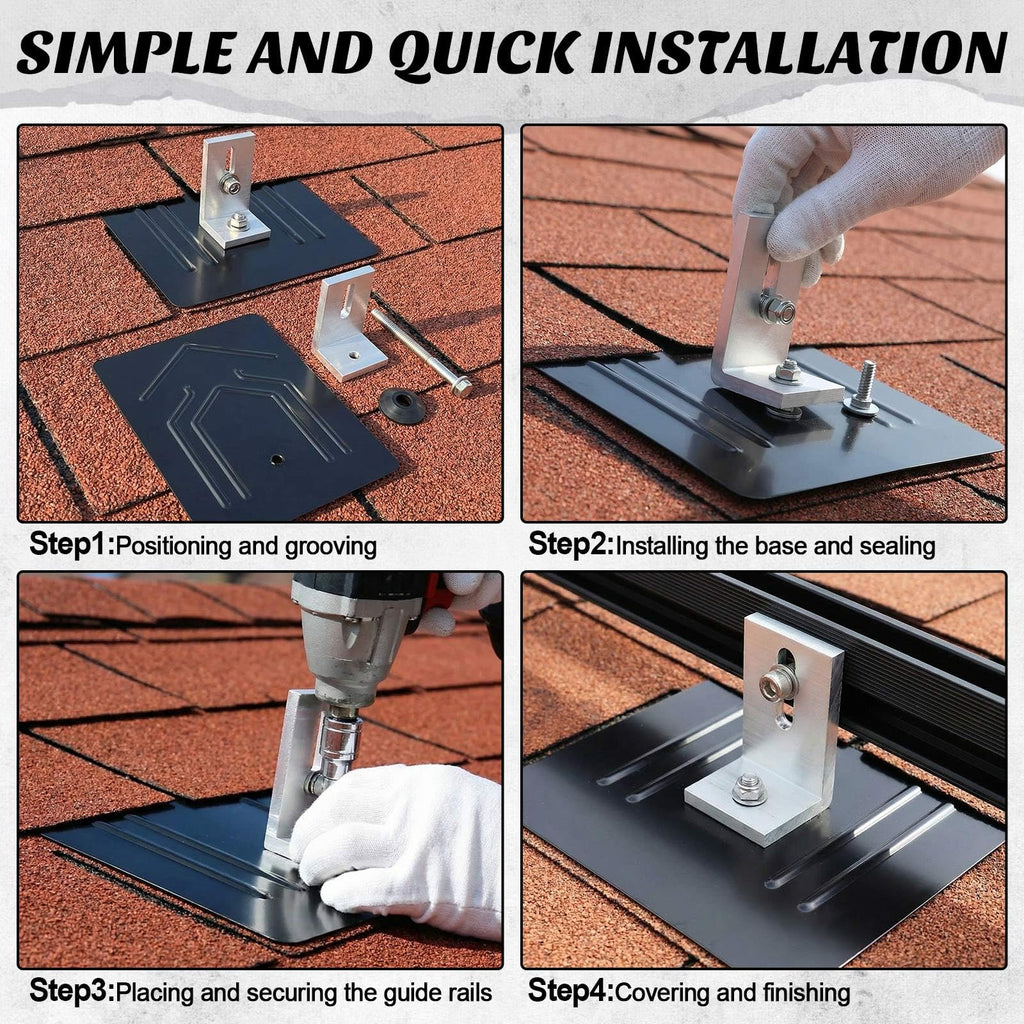 SIMPLE AND QUICK INSTALLATION

Step1:Positioning and grooving

Step2:Installing the base and sealing

Step3:Placing and securing the guide rails

Step4:Covering and finishing