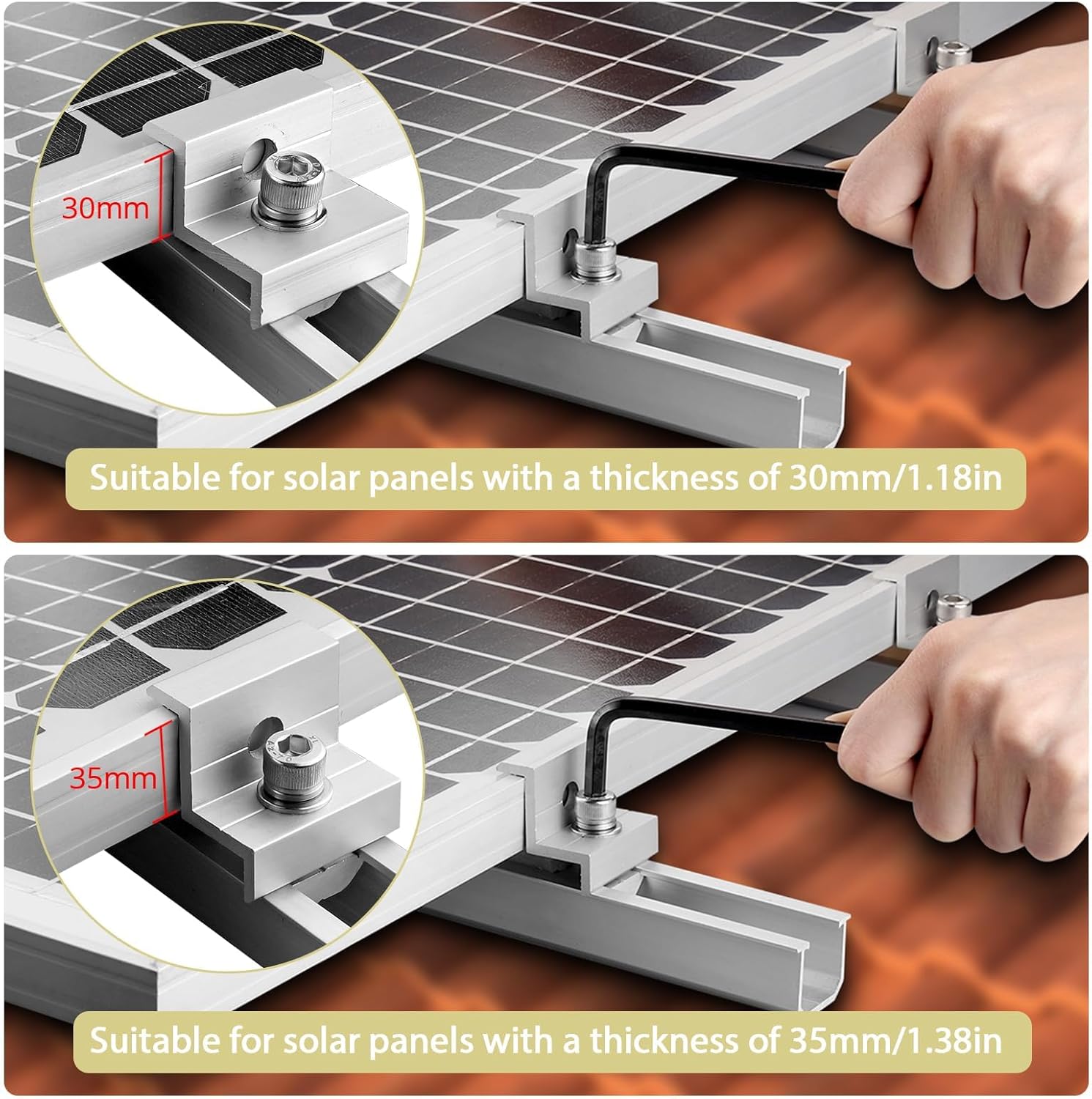 30mm

Suitable for solar panels with a thickness of 30mm/1.18in

35mm

Suitable for solar panels with a thickness of 35mm/1.38in