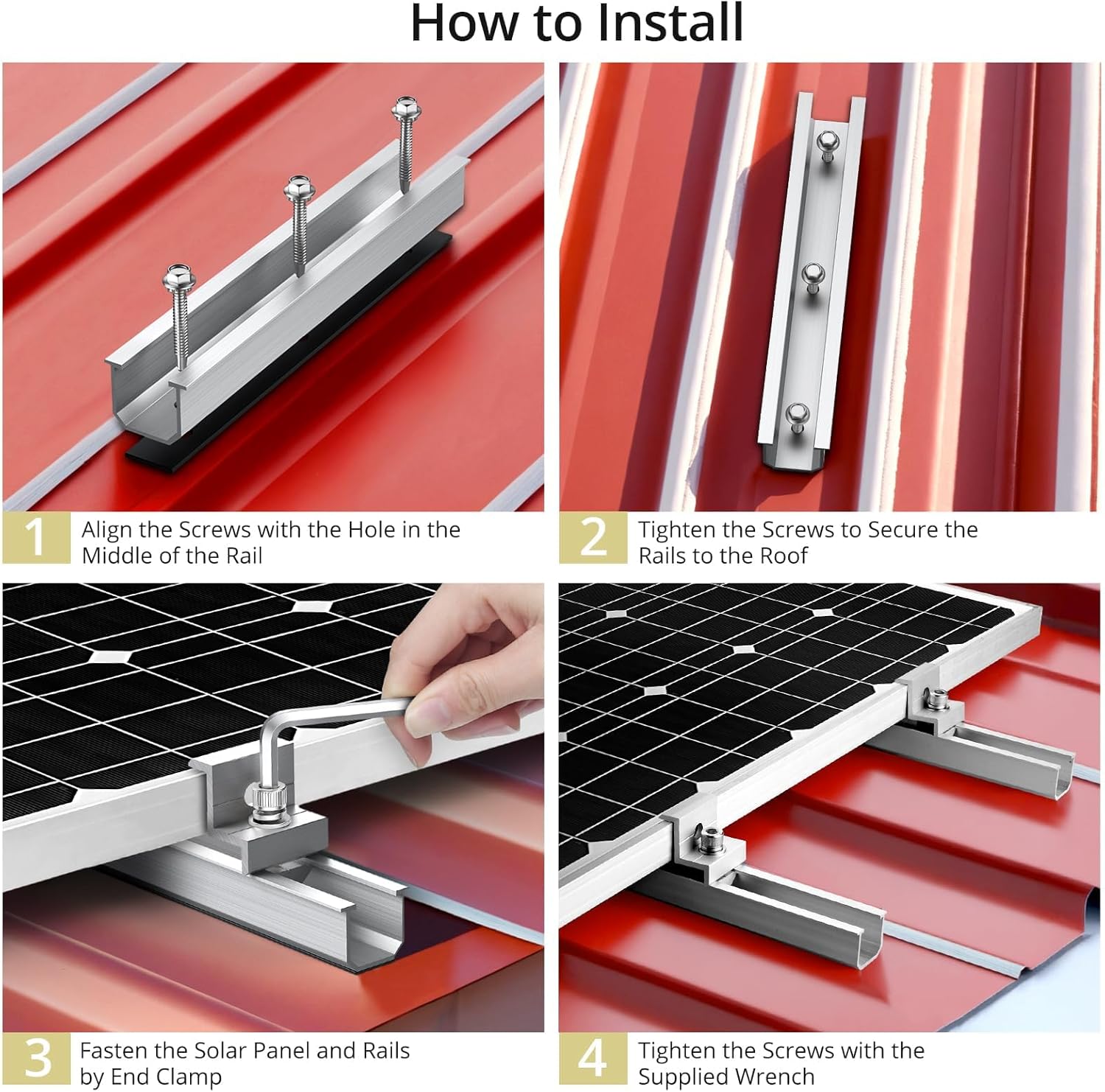 How to Install

1 Align the Screws with the Hole in the Middle of the Rail

2 Tighten the Screws to Secure the Rails to the Roof

3 Fasten the Solar Panel and Rails by End Clamp

4 Tighten the Screws with the Supplied Wrench