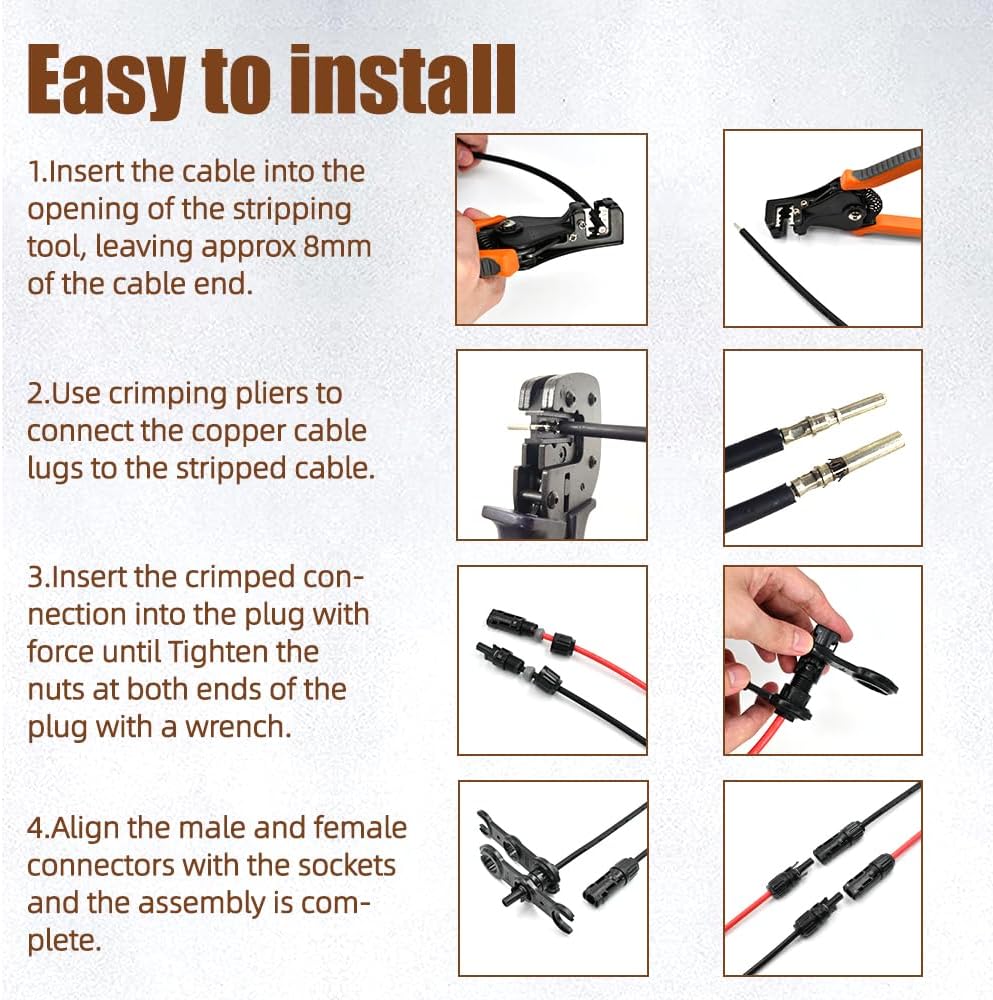 Easy to install

1.Insert the cable into the opening of the stripping tool, leaving approx 8mm of the cable end.

2.Use crimping pliers to connect the copper cable lugs to the stripped cable.

3.Insert the crimped connection into the plug with force until Tighten the nuts at both ends of the plug with a wrench.

4.Align the male and female connectors with the sockets and the assembly is complete.