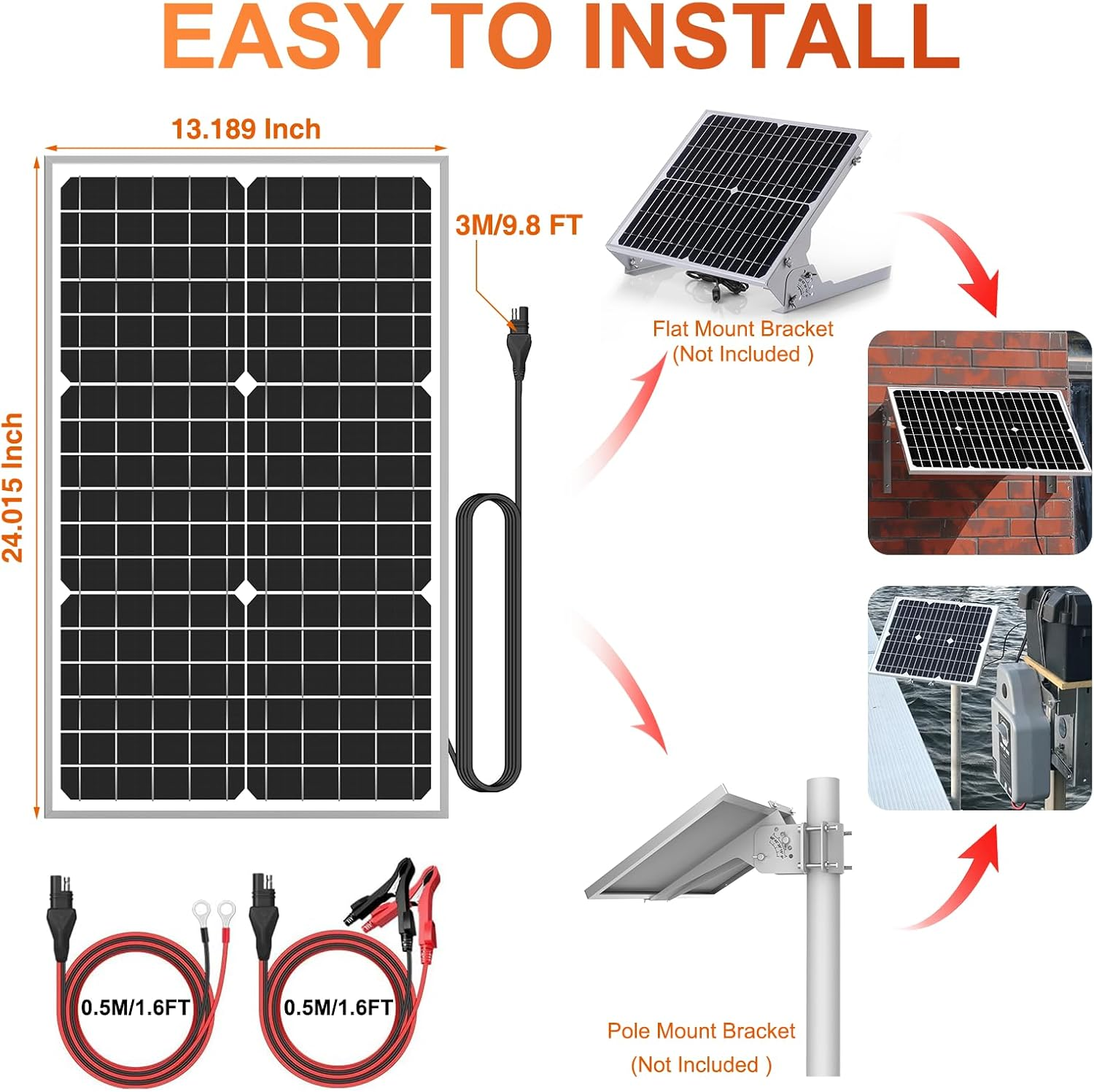 EASY TO INSTALL

13.189 Inch

24.015 Inch

3M/9.8 FT

Flat Mount Bracket
(Not Included )

0.5M/1.6FT

0.5M/1.6FT

Pole Mount Bracket
(Not Included )